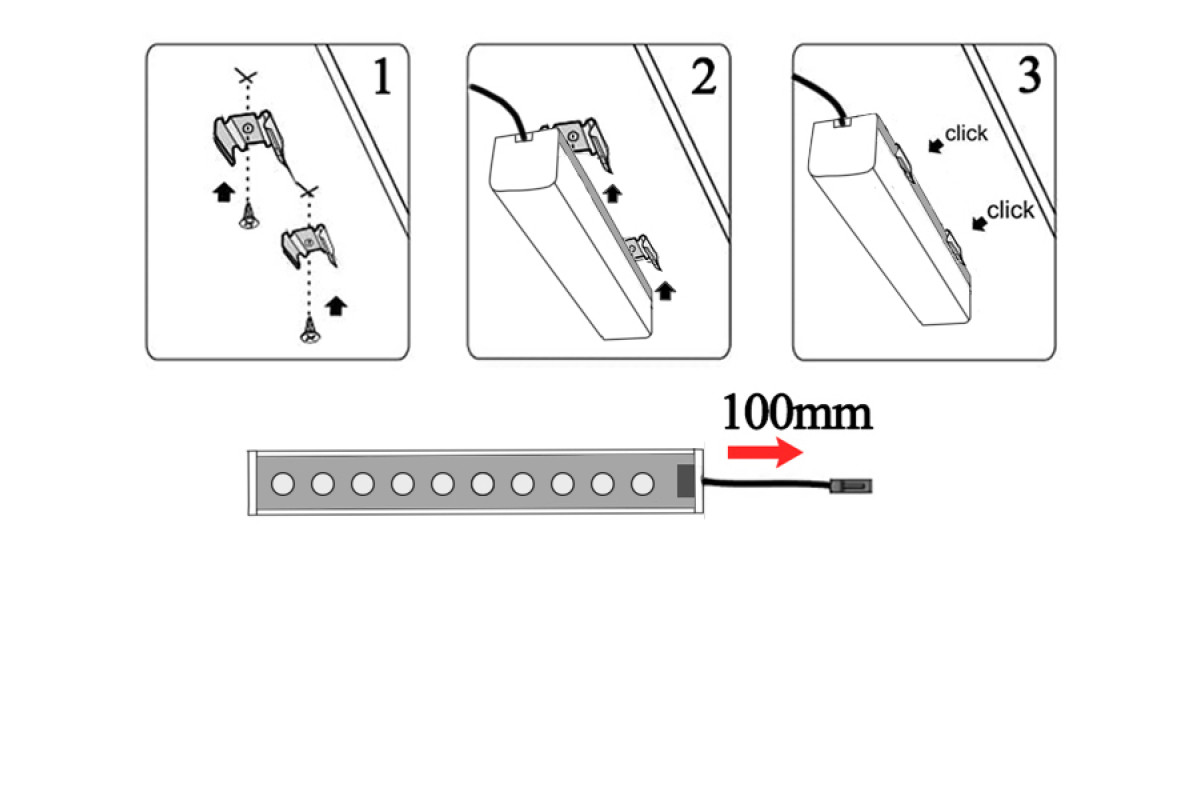 1

2

3

click

click

100mm