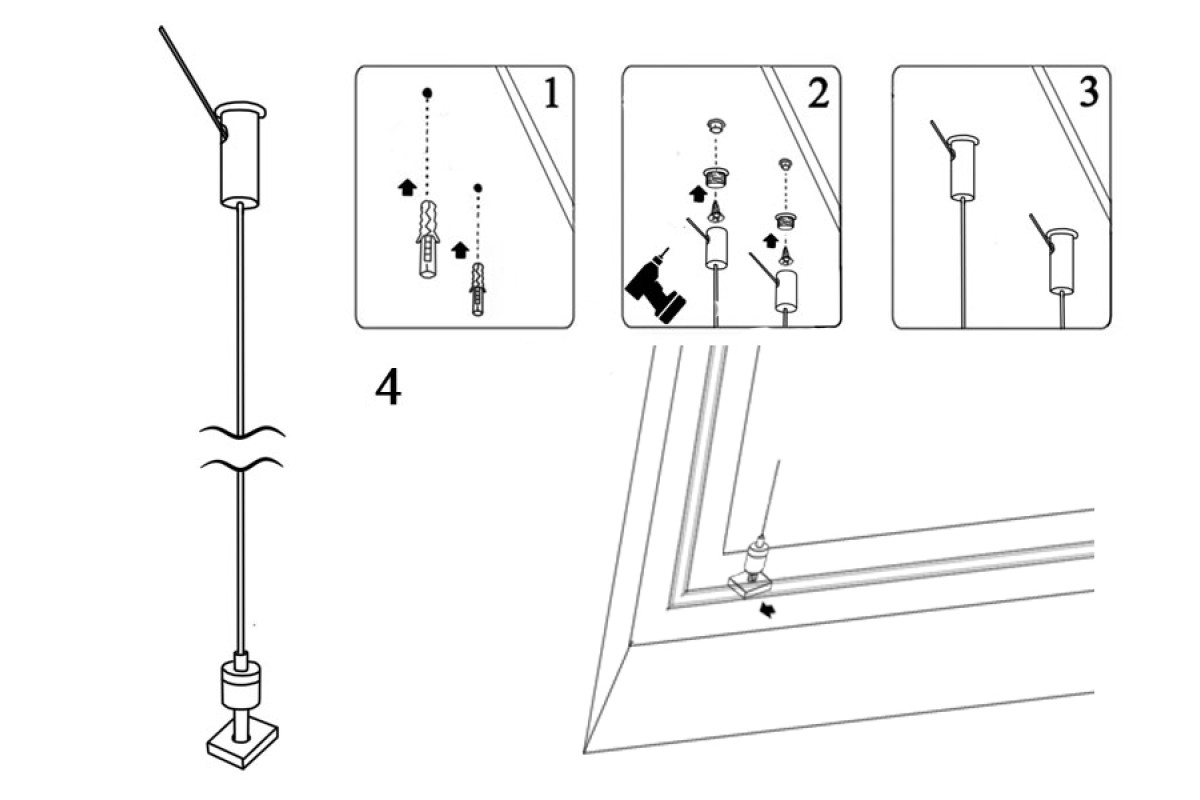 1

2

3

4