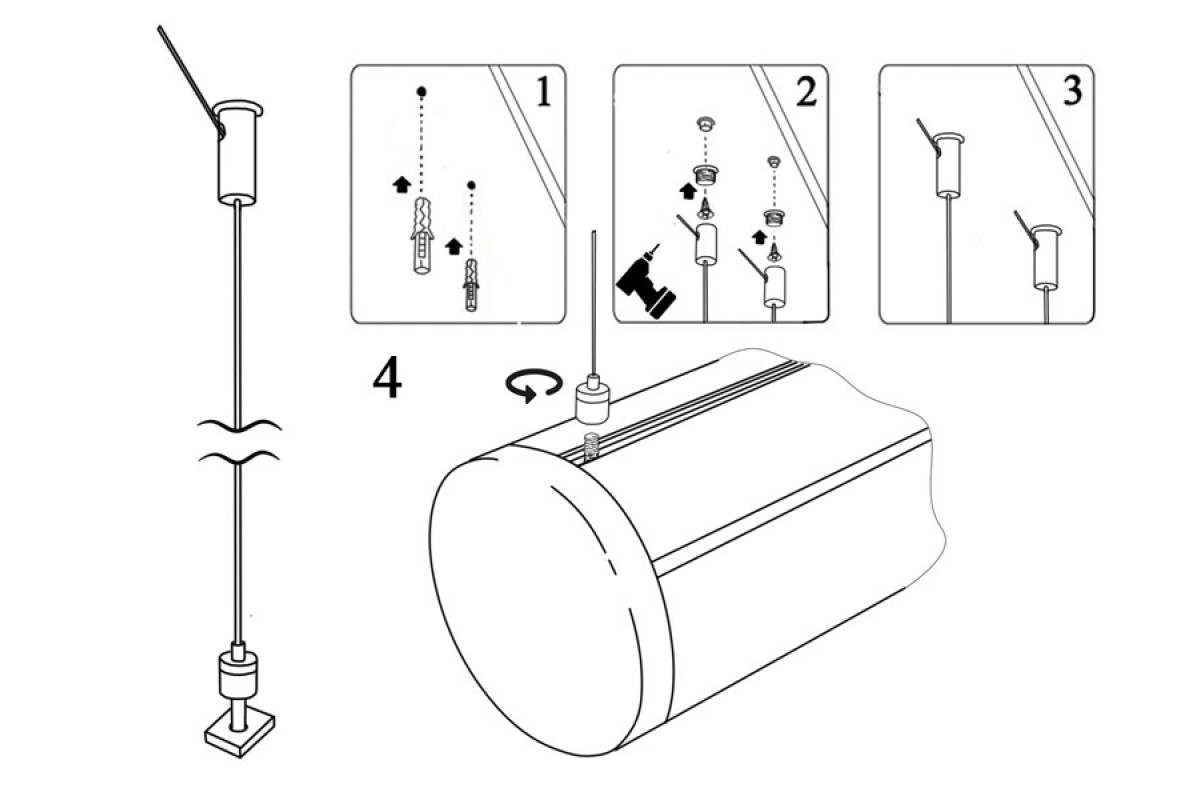 1

2

3

4