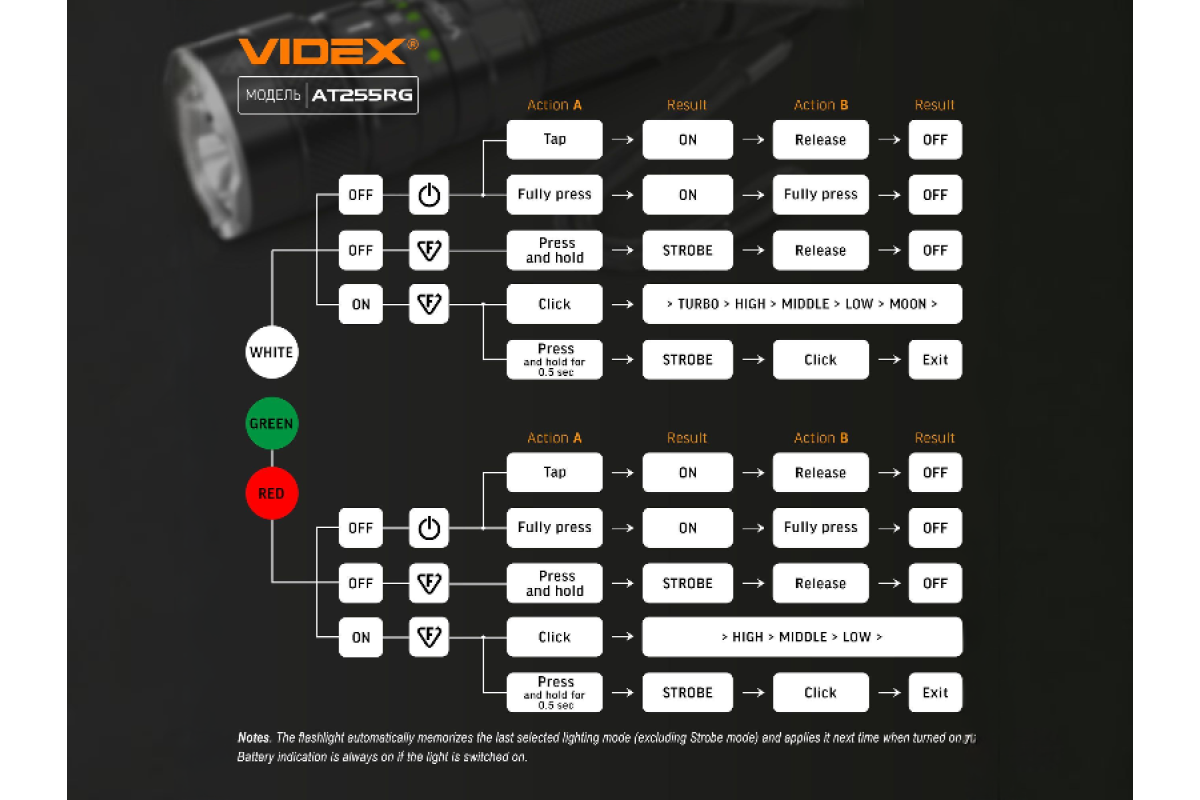 VIDEX®
МОДЕЛЬ AT255RG

Action A | Result | Action B | Result

OFF
Tap → ON → Release → OFF
Fully press → ON → Fully press → OFF

OFF
Press and hold → STROBE → Release → OFF

ON
Click → > TURBO > HIGH > MIDDLE > LOW > MOON >
Press and hold for 0.5 sec → STROBE → Click → Exit

WHITE

GREEN

RED

Action A | Result | Action B | Result

OFF
Tap → ON → Release → OFF
Fully press → ON → Fully press → OFF

OFF
Press and hold → STROBE → Release → OFF

ON
Click → > HIGH > MIDDLE > LOW >
Press and hold for 0.5 sec → STROBE → Click → Exit

Notes. The flashlight automatically memorizes the last selected lighting mode (excluding Strobe mode) and applies it next time when turned on.
Battery indication is always on if the light is switched on.