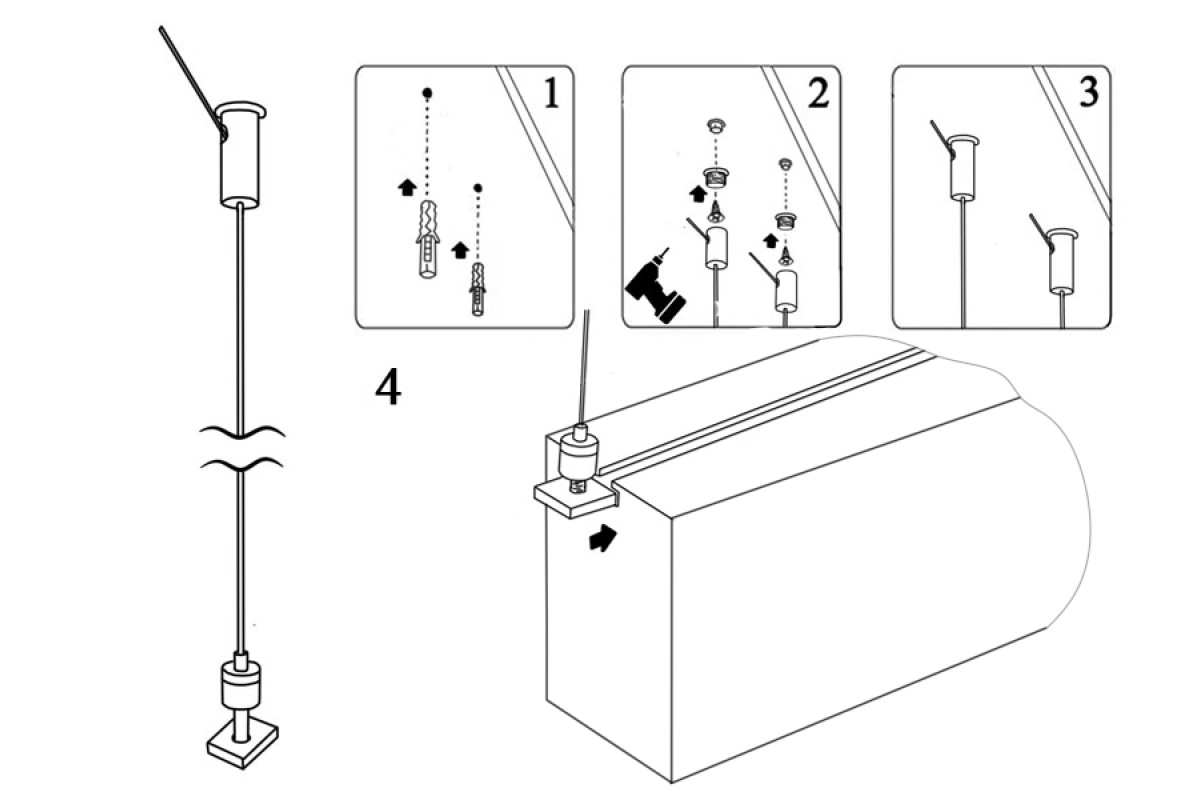 1

2

3

4