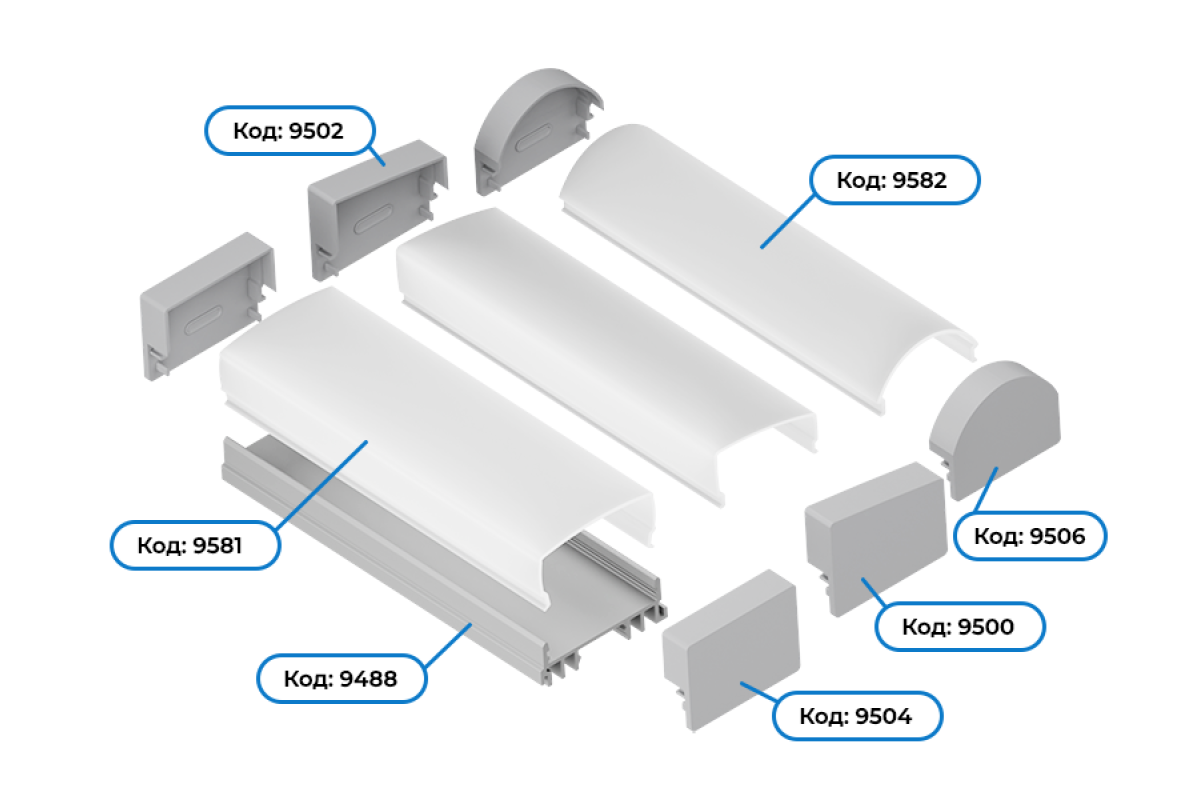 Код: 9502

Код: 9582

Код: 9581

Код: 9506

Код: 9500

Код: 9488

Код: 9504