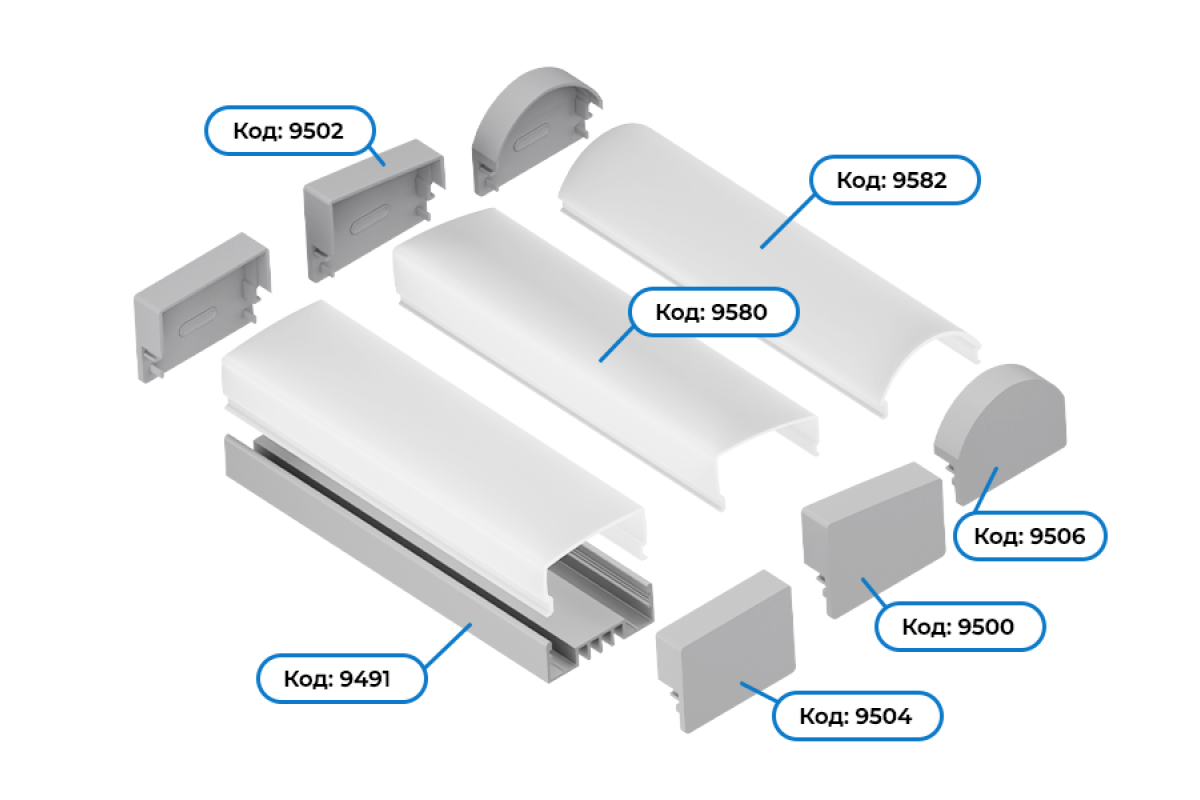 Код: 9502

Код: 9582

Код: 9580

Код: 9506

Код: 9500

Код: 9491

Код: 9504