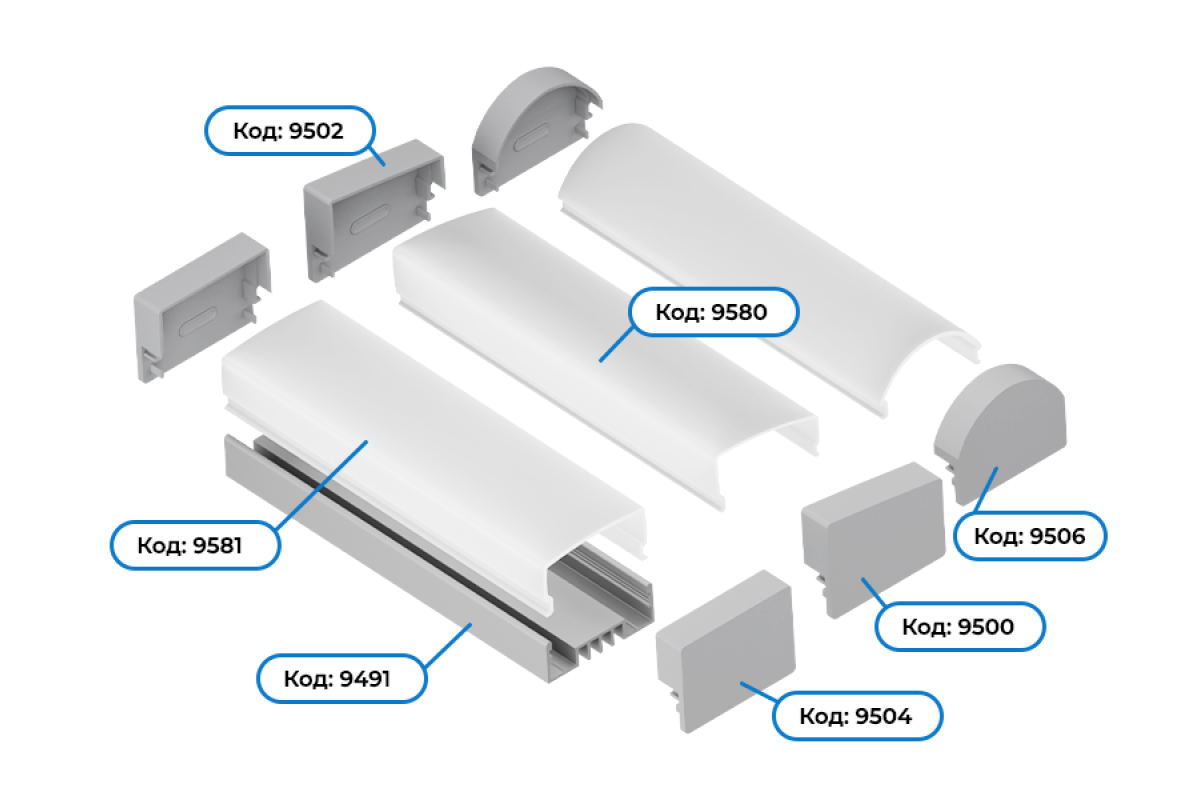 Код: 9502

Код: 9580

Код: 9581

Код: 9506

Код: 9500

Код: 9491

Код: 9504