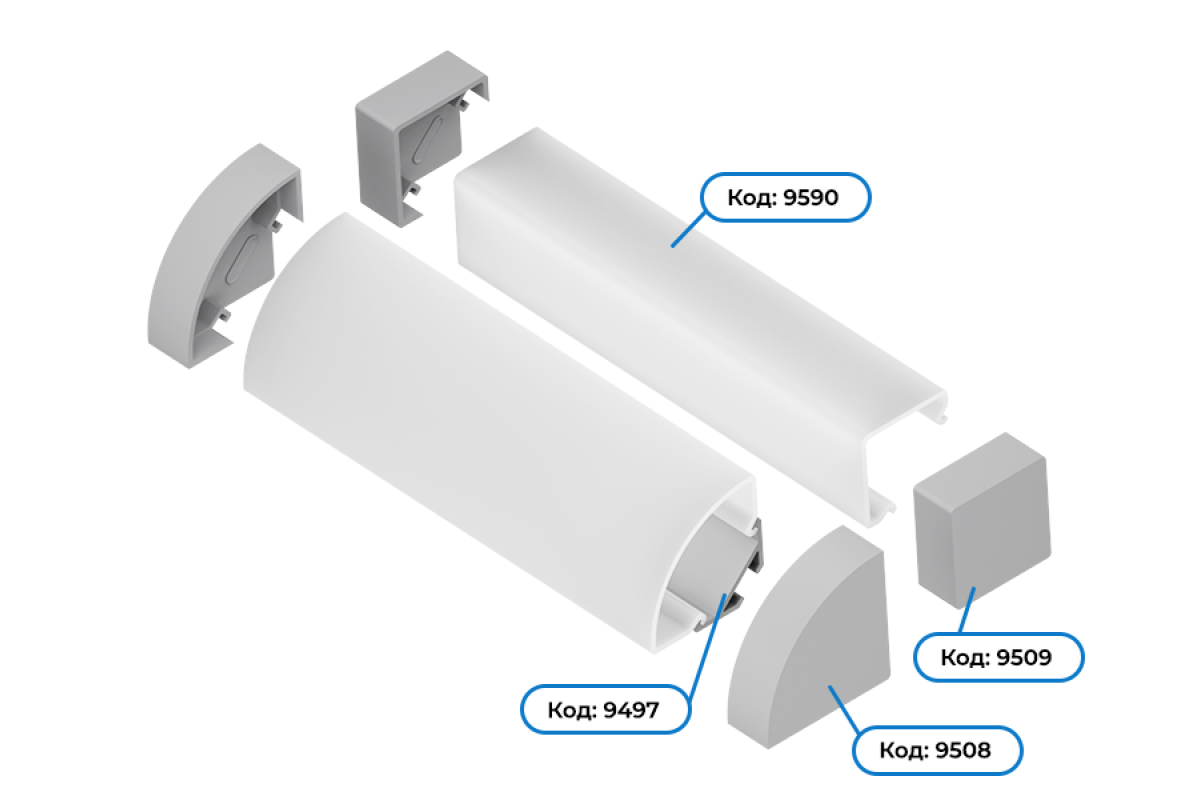 Код: 9590

Код: 9509

Код: 9497

Код: 9508