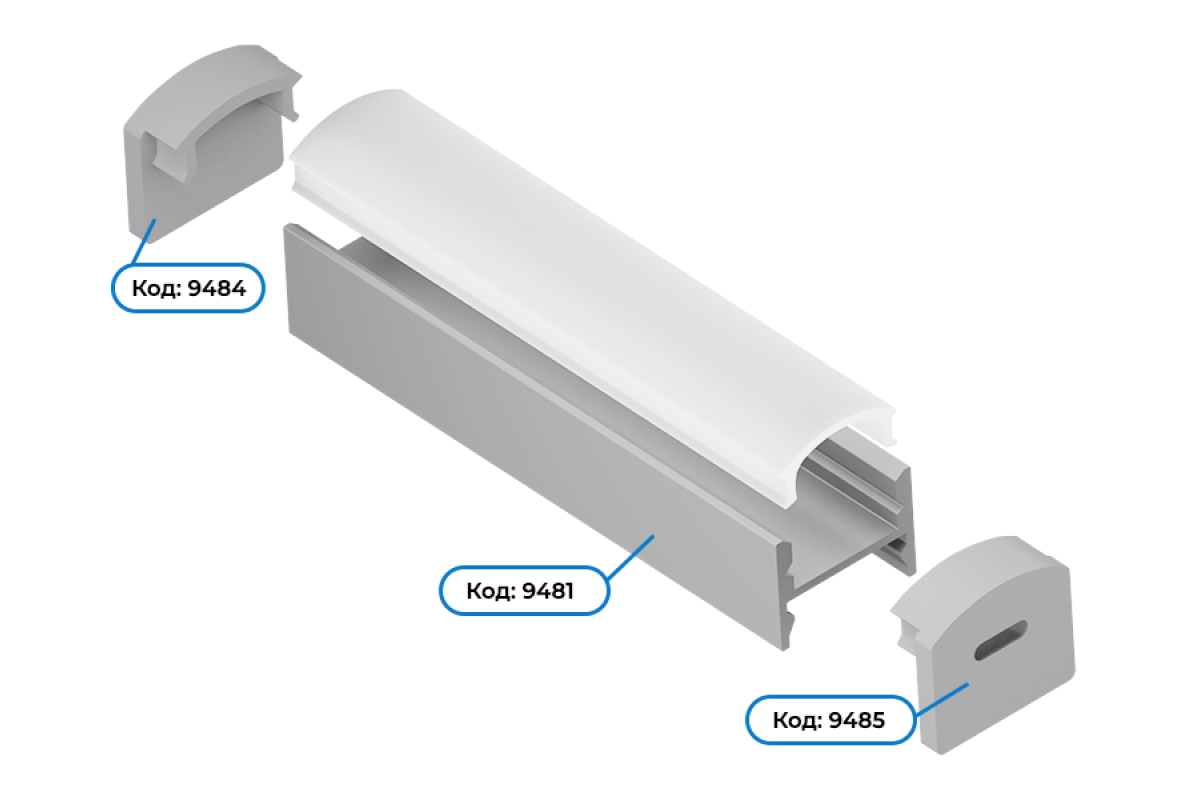 Код: 9484

Код: 9481

Код: 9485