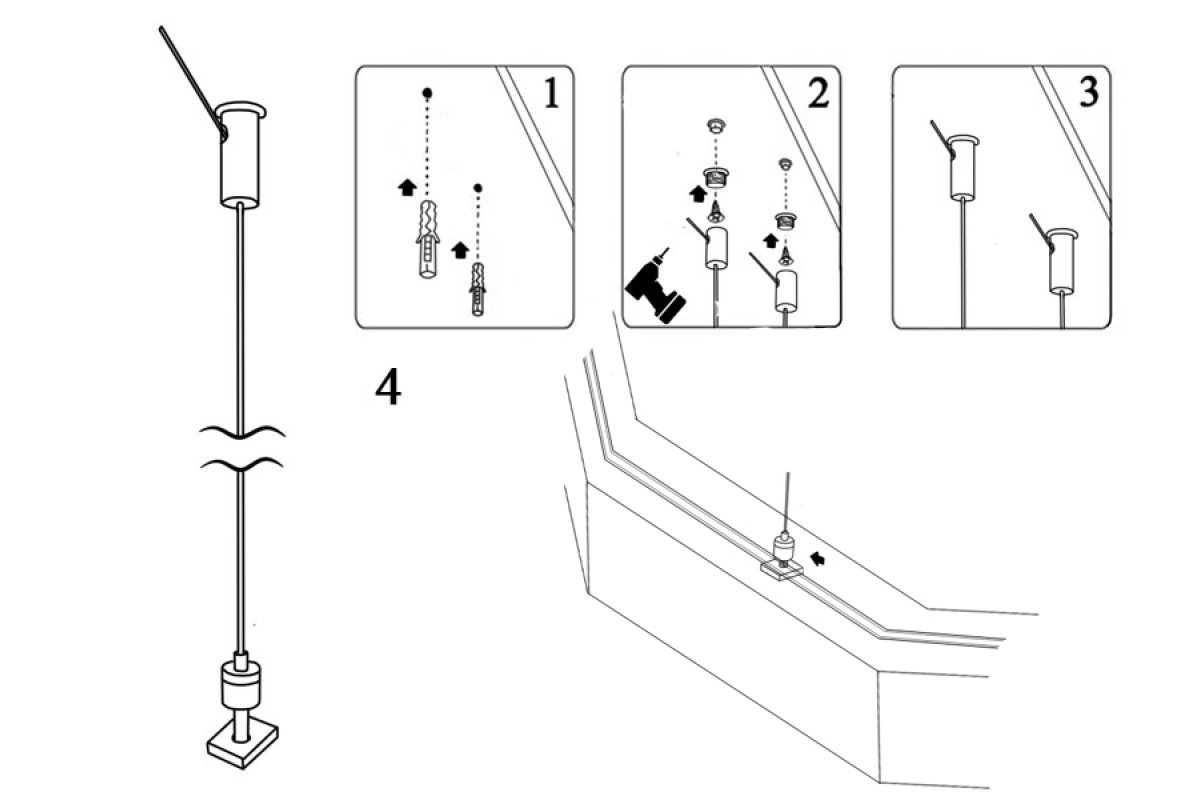 1

2

3

4