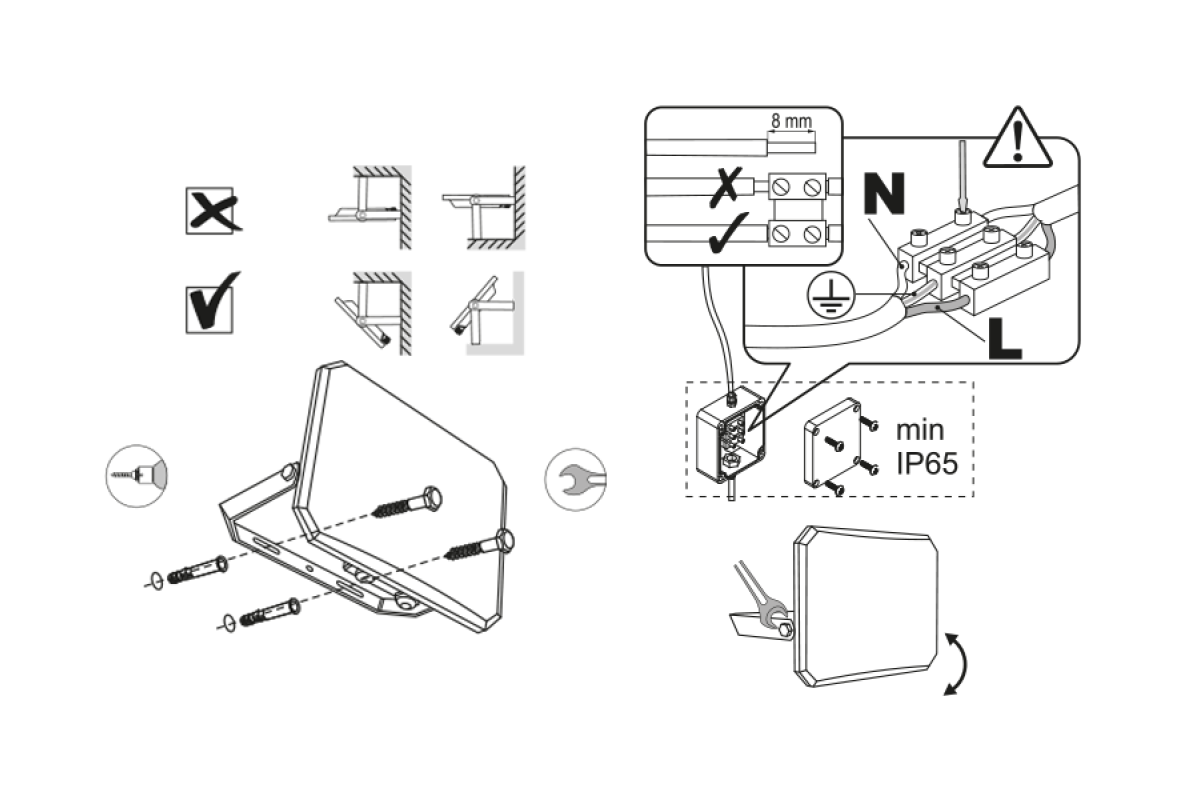 8 mm

N

L

min IP65