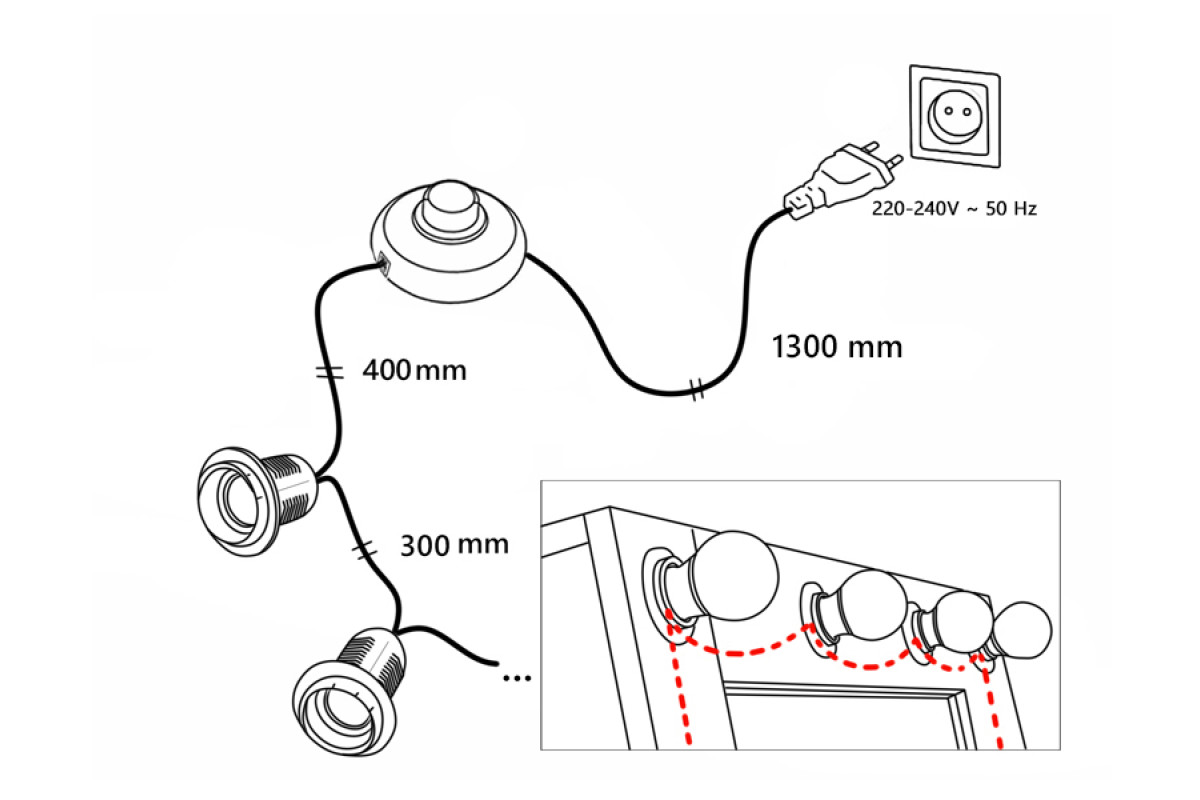 220-240V ~ 50 Hz

1300 mm

400 mm

300 mm

...