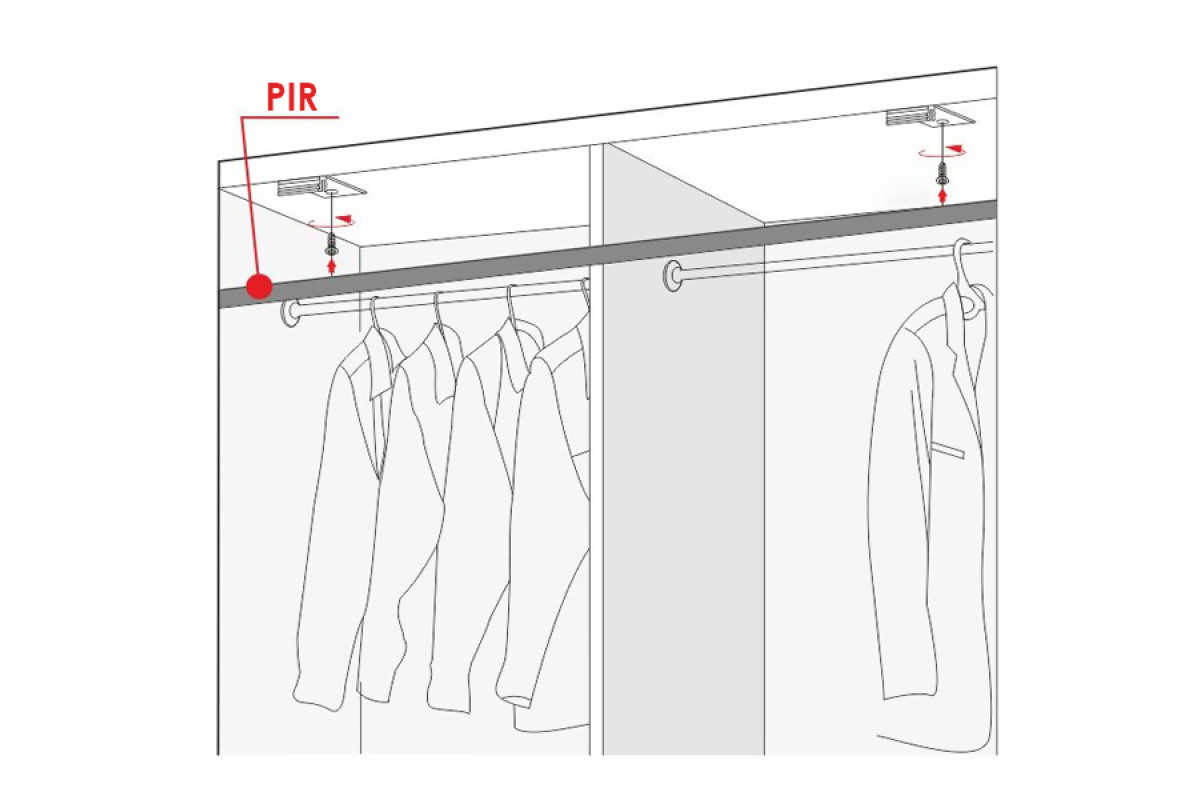 PIR