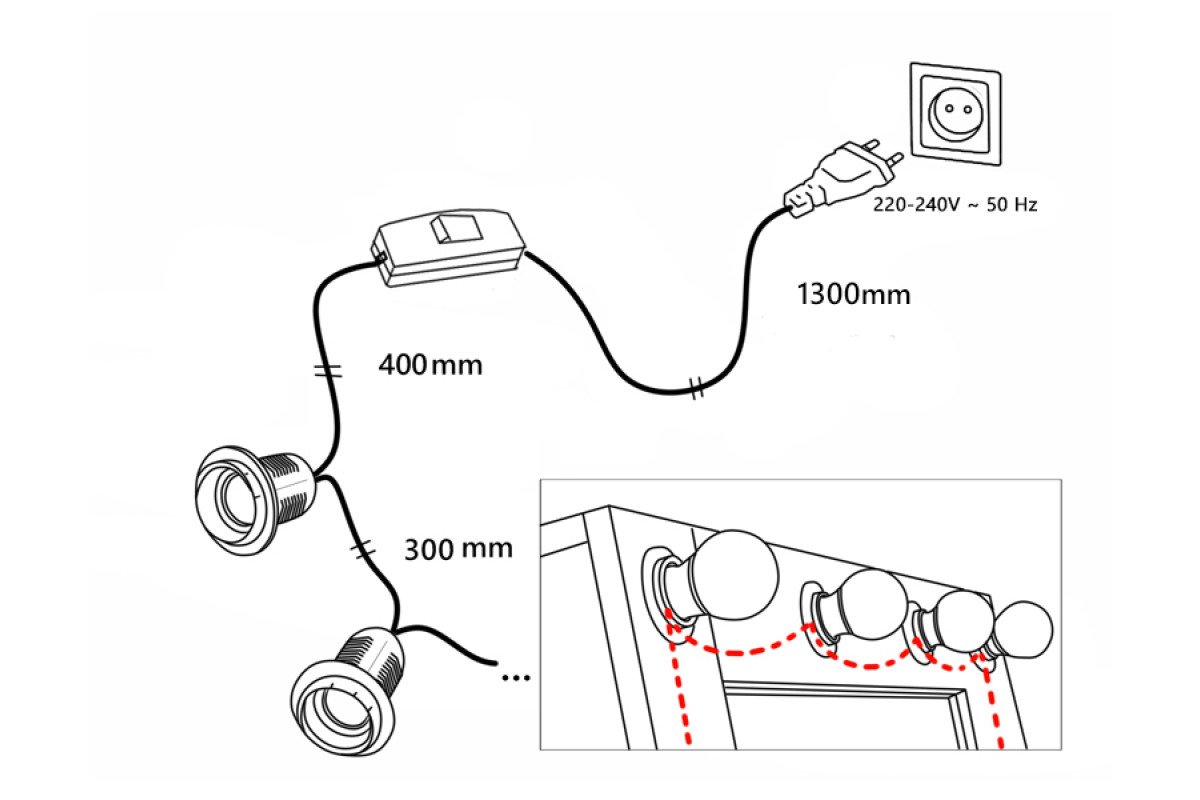 220-240V ~ 50 Hz

1300mm

400mm

300 mm

...