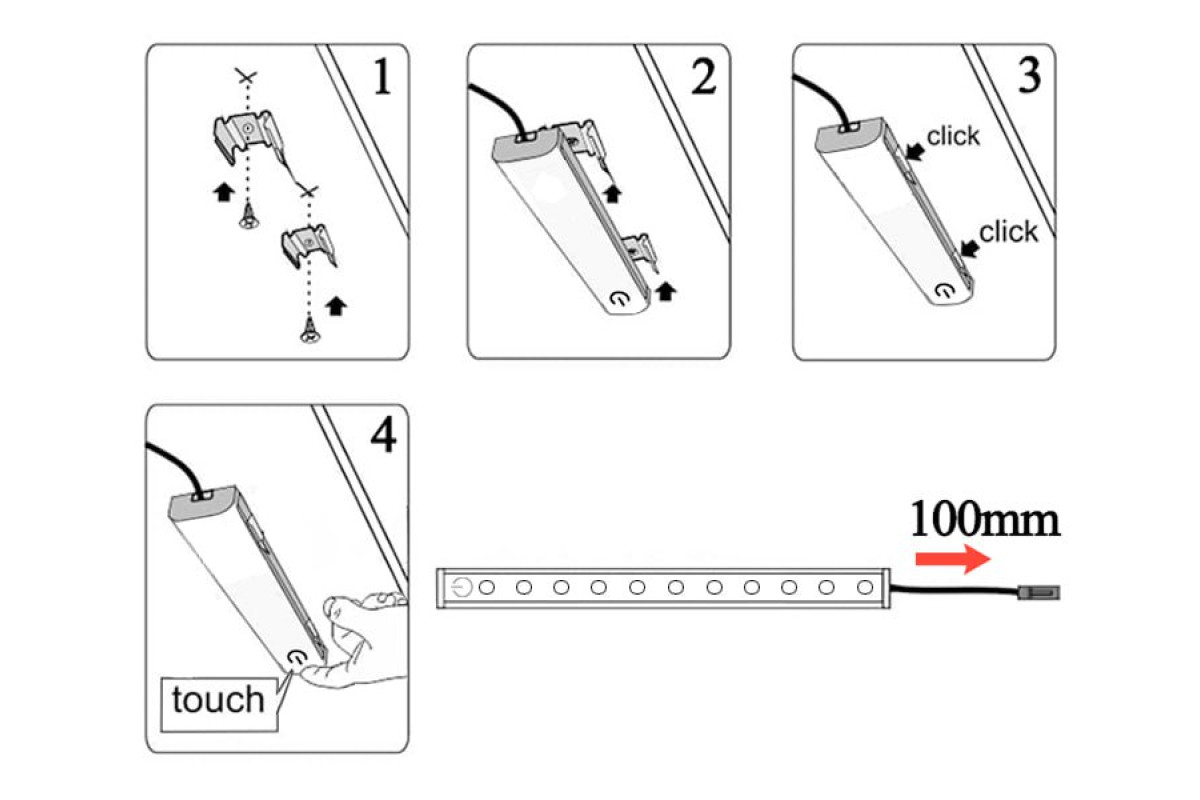 1

2

3

click

click

4

touch

100mm