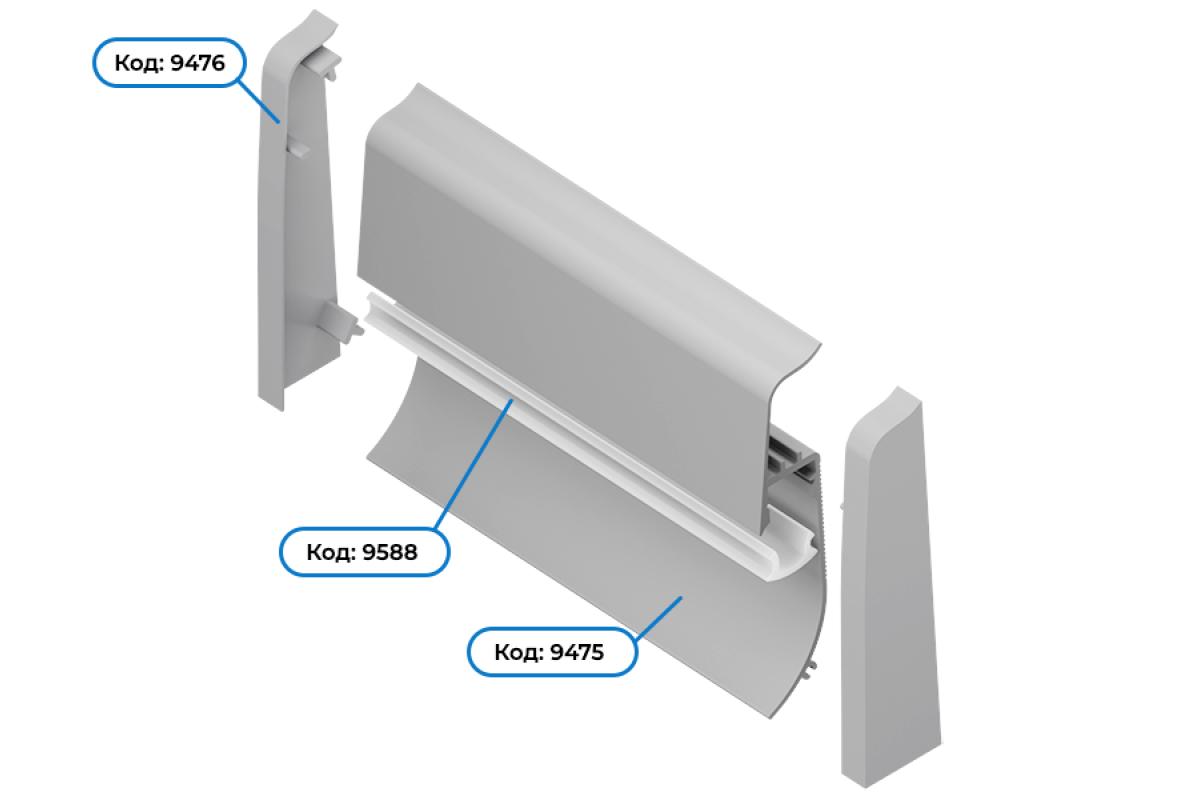 Код: 9476

Код: 9588

Код: 9475