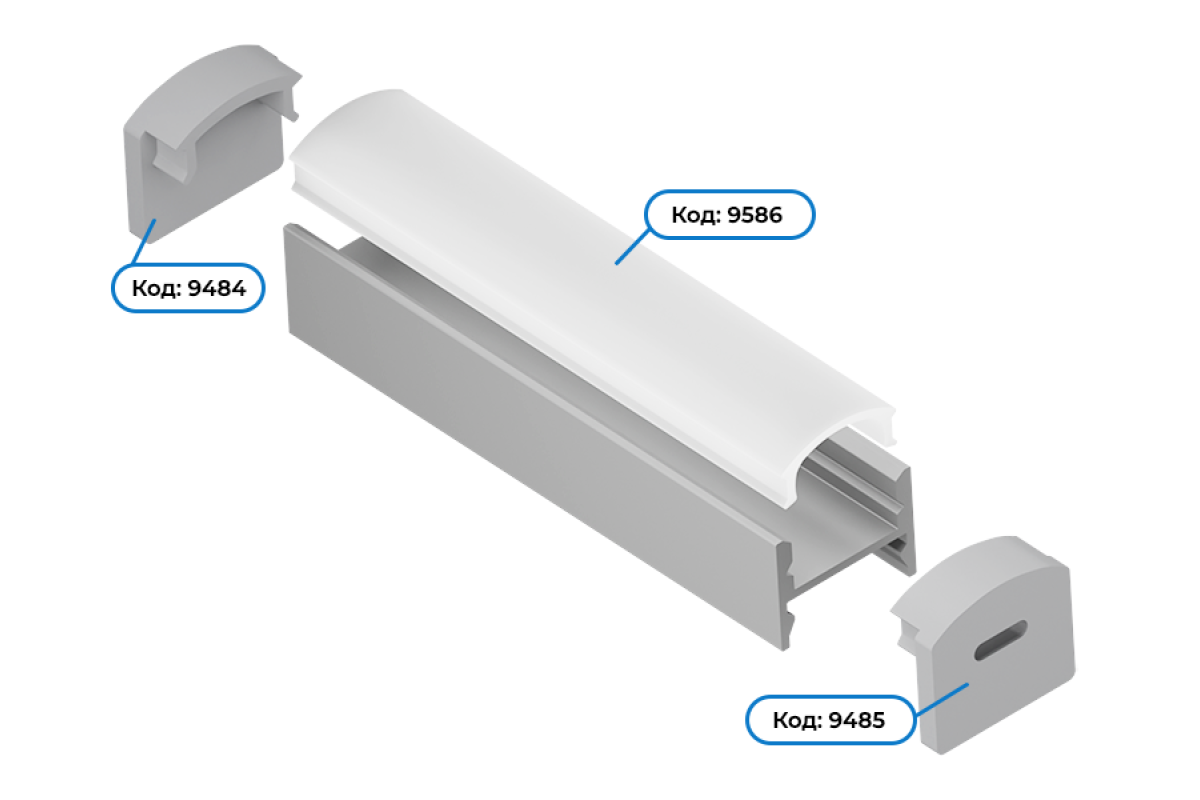 Код: 9586

Код: 9484

Код: 9485