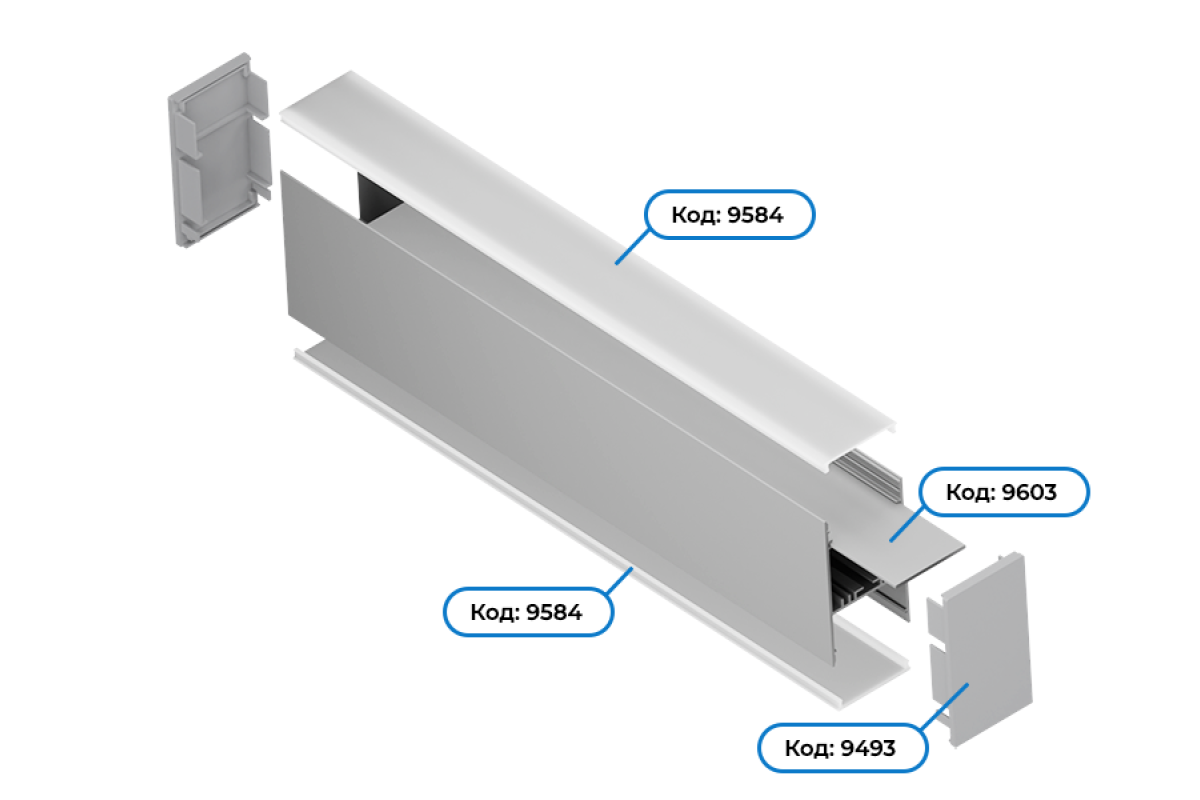 Код: 9584

Код: 9603

Код: 9584

Код: 9493