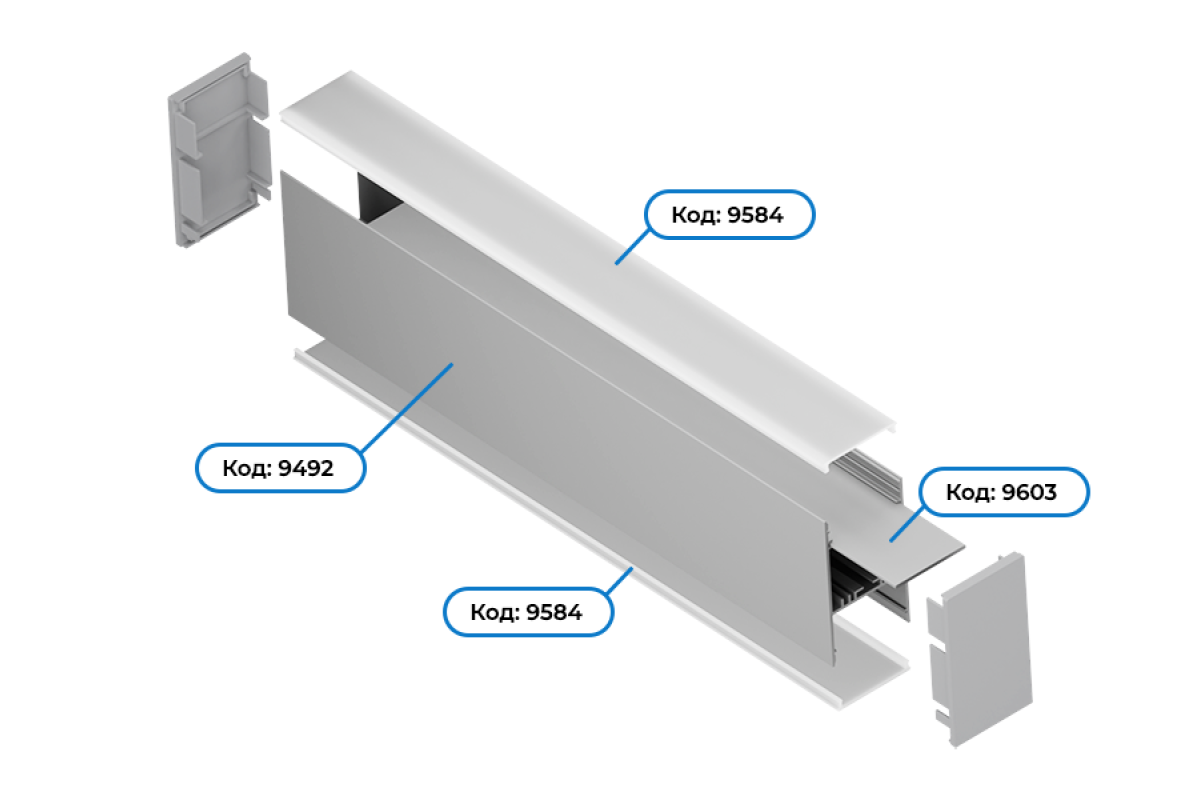 Код: 9584

Код: 9492

Код: 9603

Код: 9584