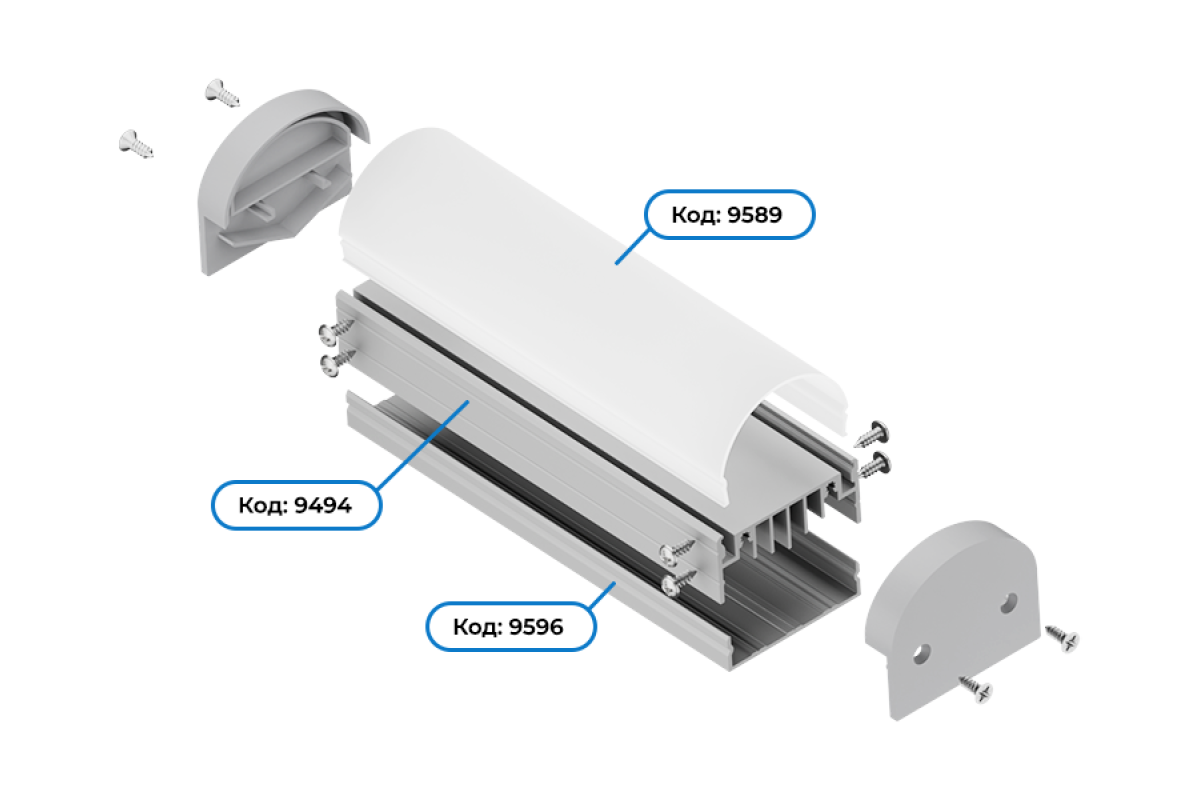 Код: 9589

Код: 9494

Код: 9596