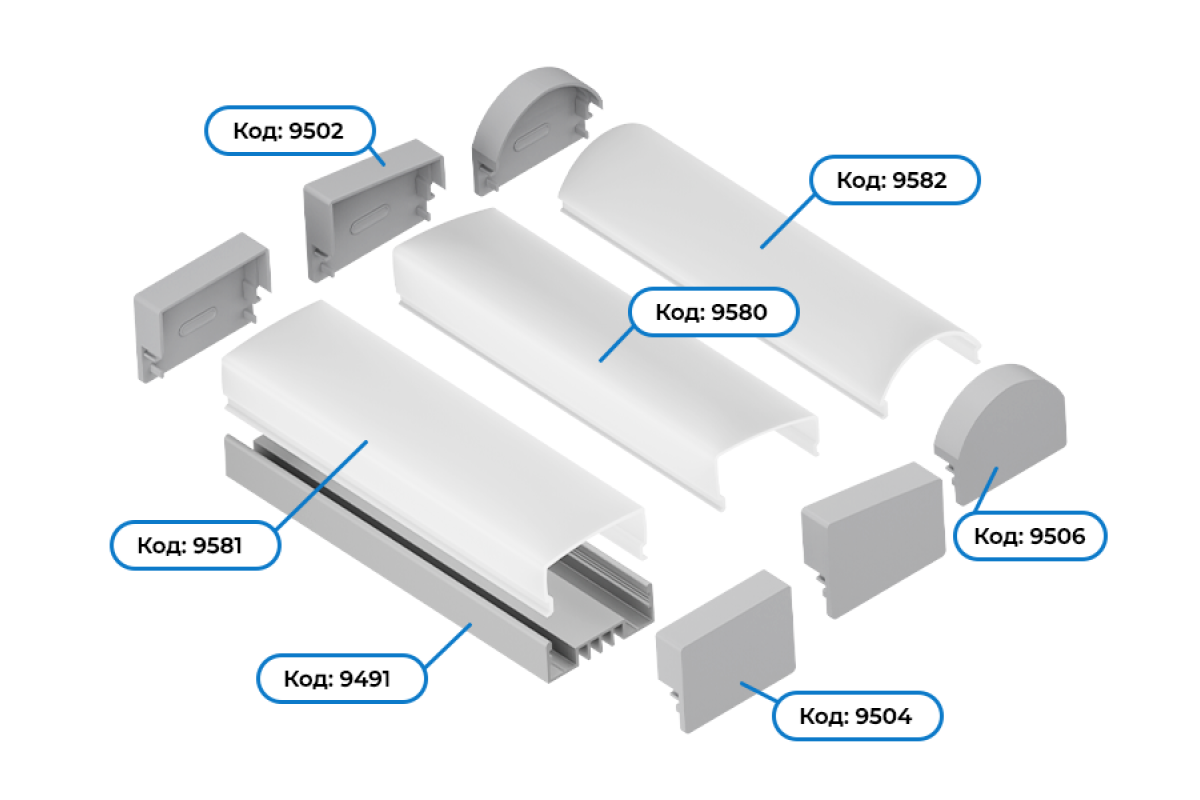 Код: 9502

Код: 9582

Код: 9580

Код: 9581

Код: 9506

Код: 9491

Код: 9504