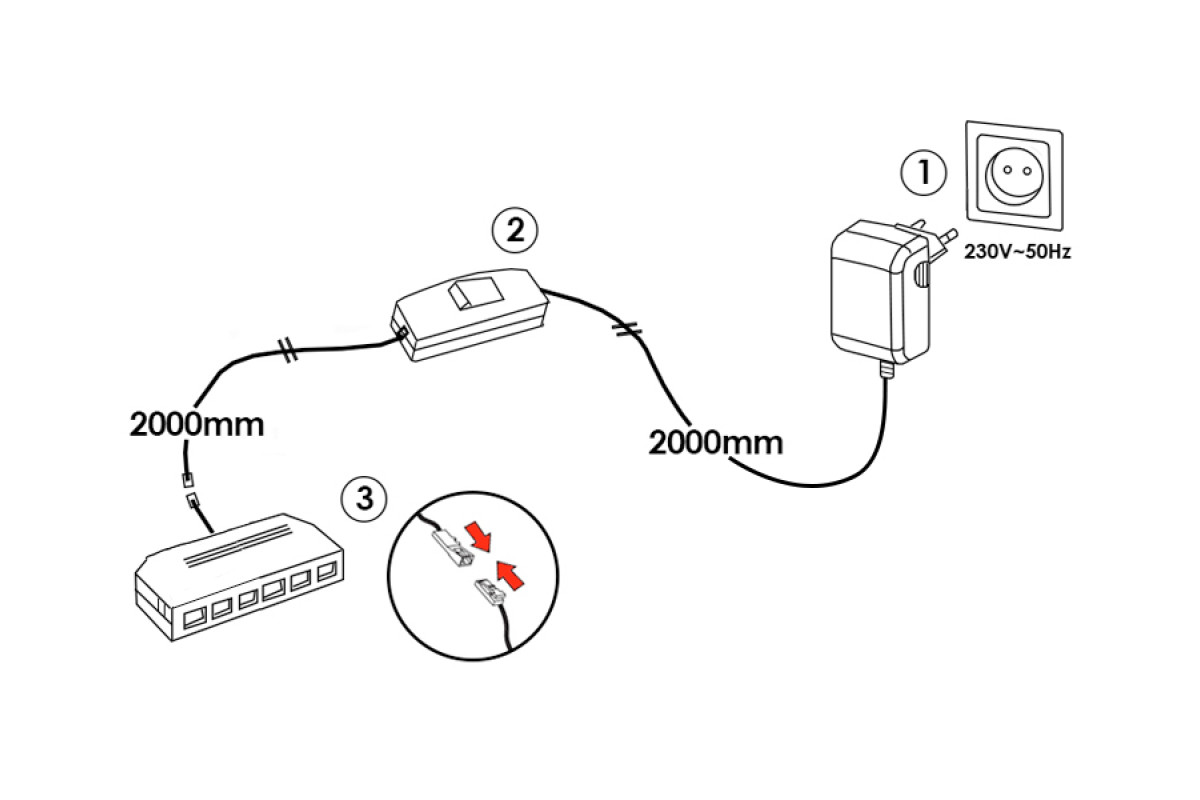 1

230V~50Hz

2

2000mm

2000mm

3