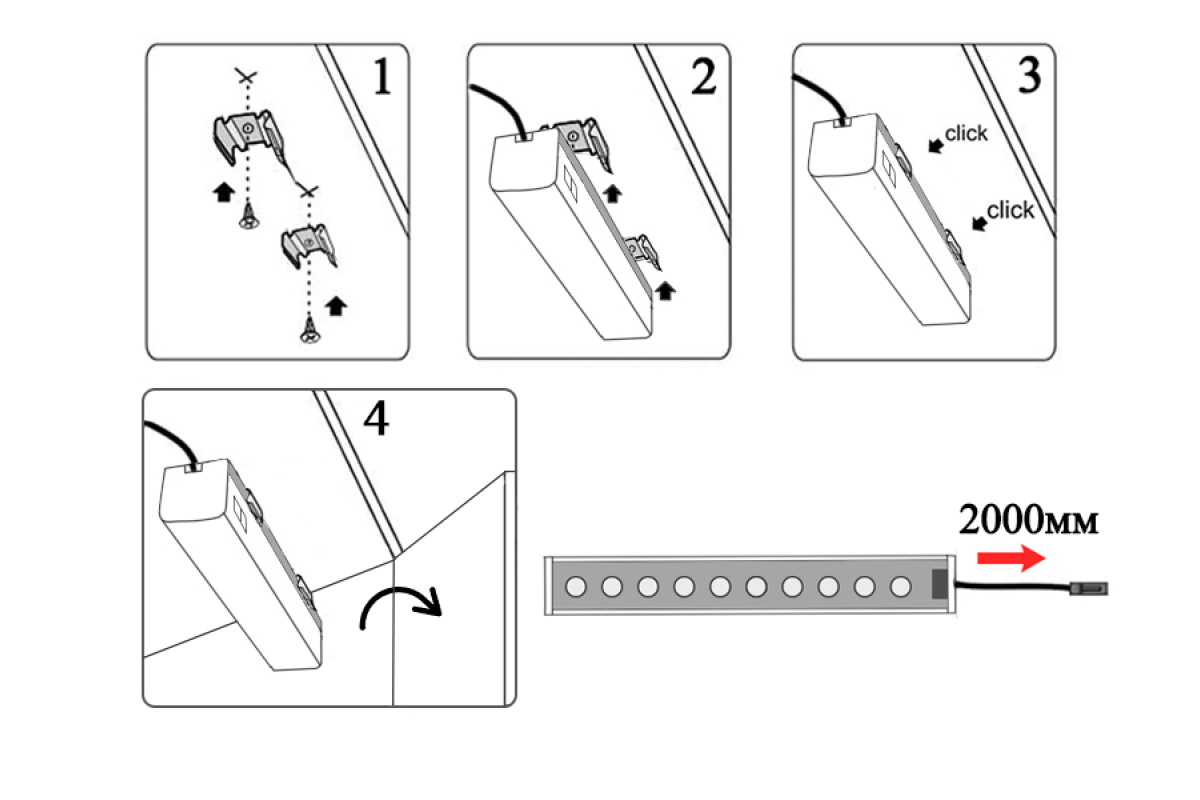 1

2

3

click

click

4

2000мм