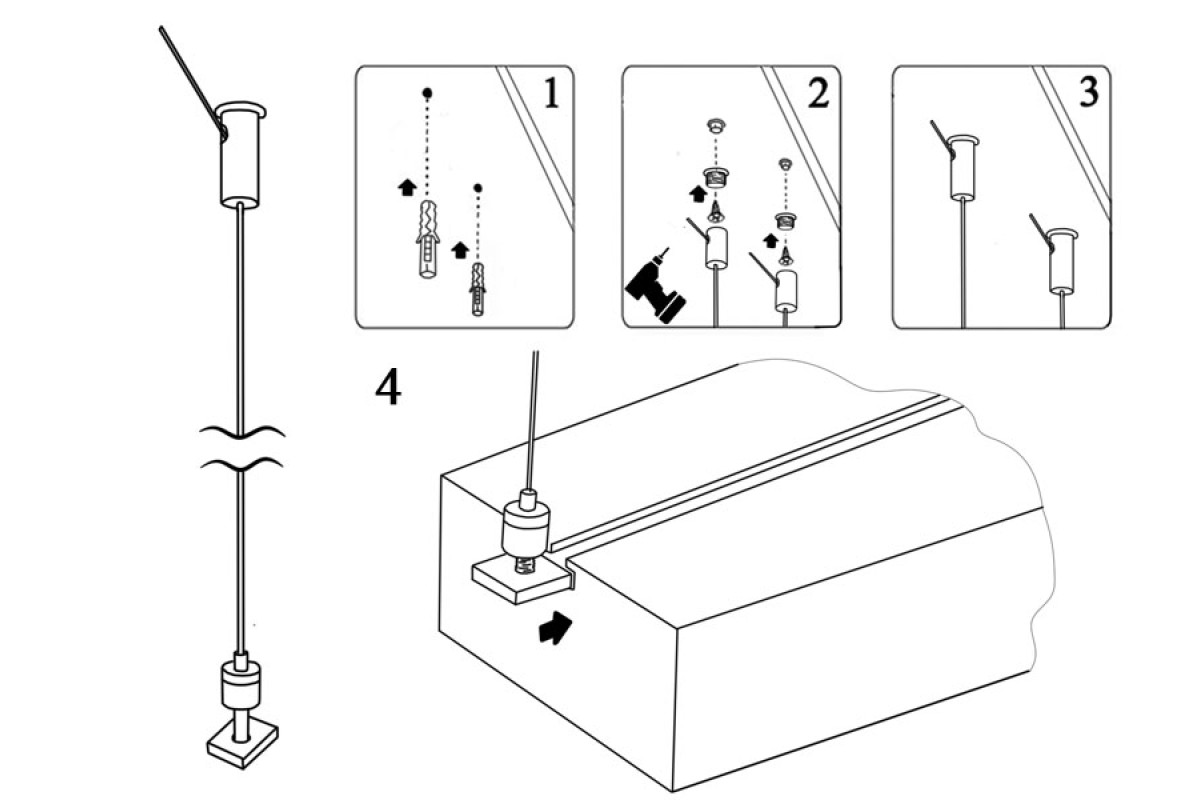 1

2

3

4