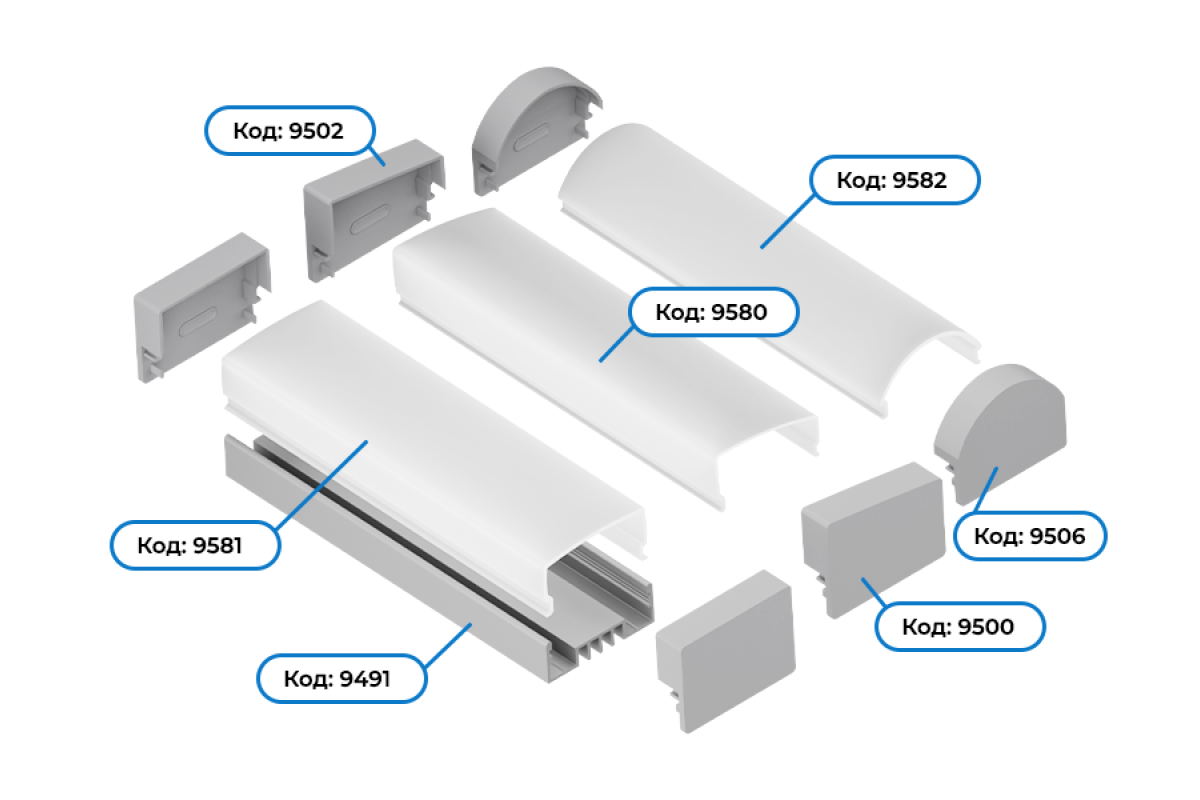 Код: 9502

Код: 9582

Код: 9580

Код: 9581

Код: 9506

Код: 9500

Код: 9491