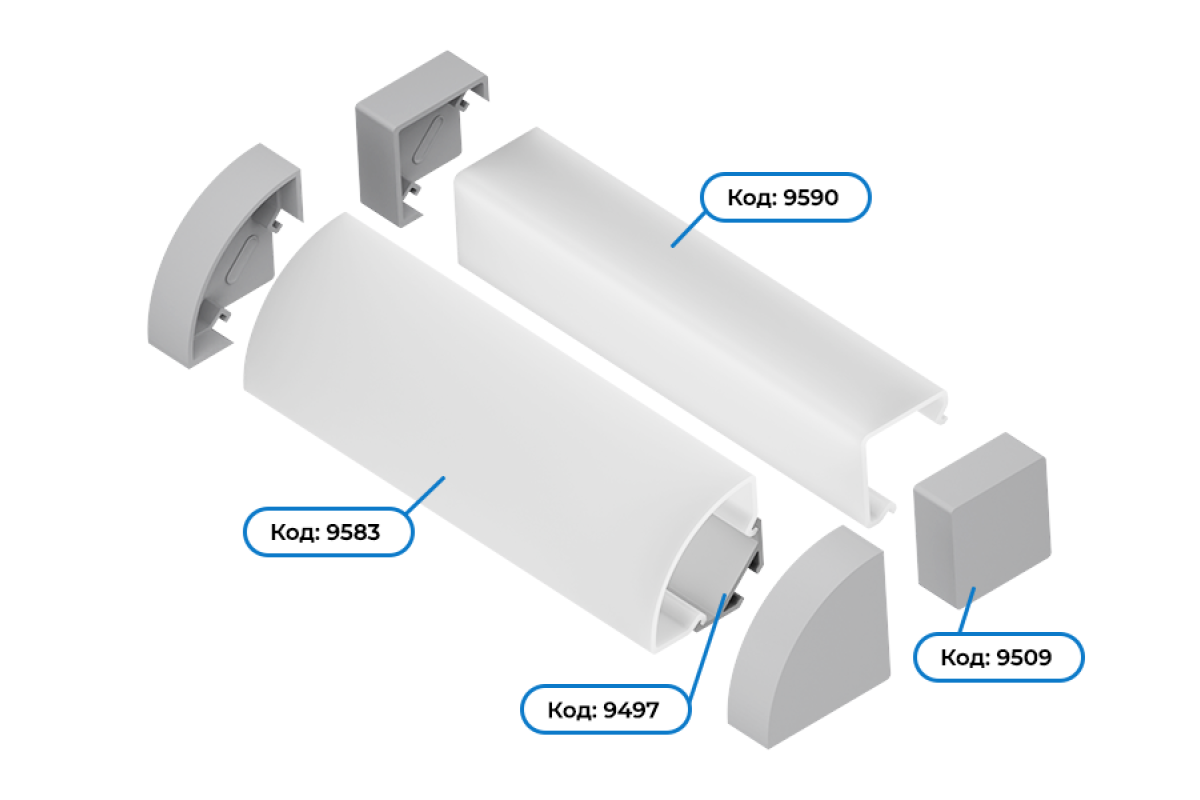 Код: 9590

Код: 9583

Код: 9509

Код: 9497