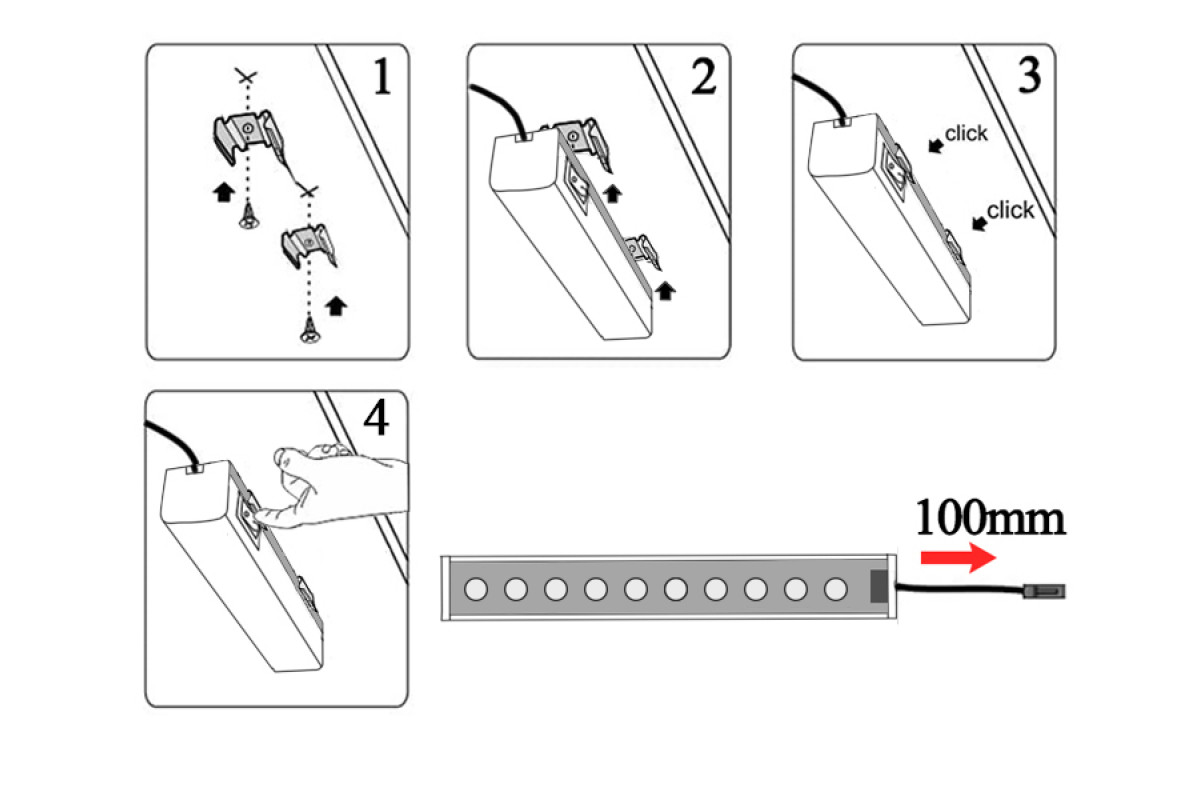 1

2

3

click

click

4

100mm