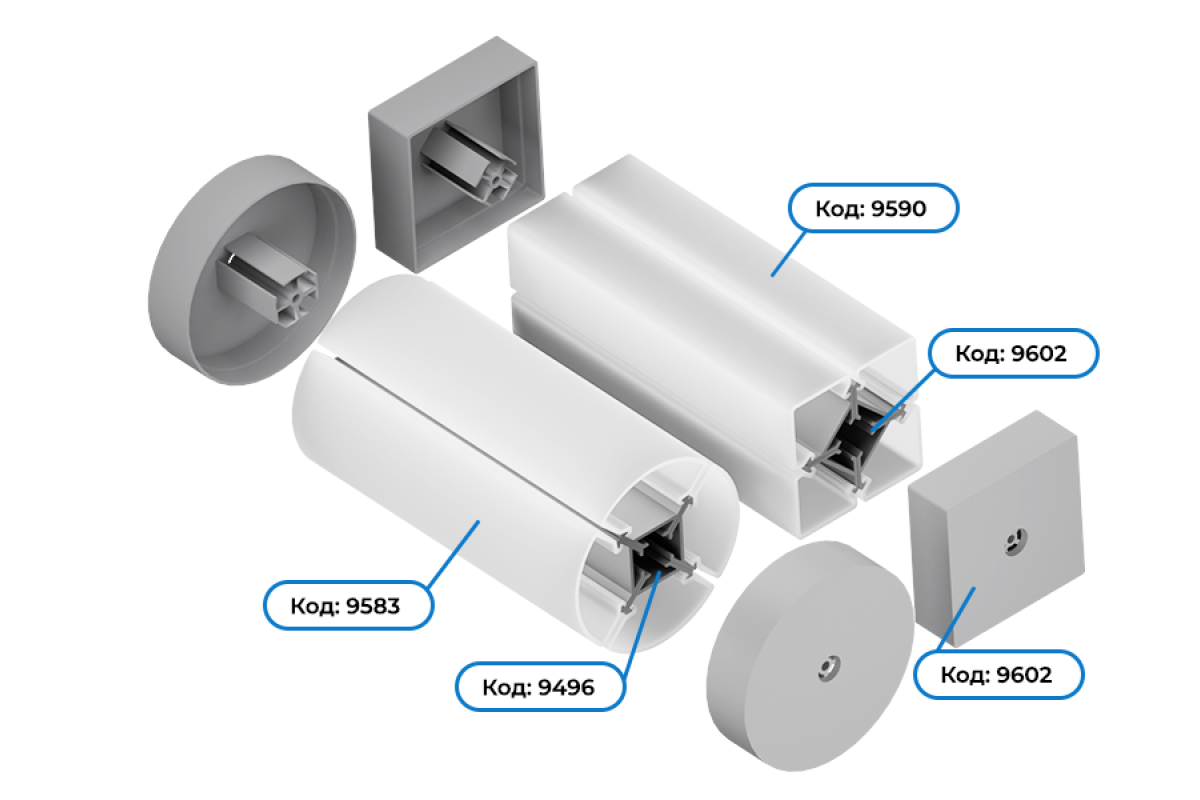 Код: 9590

Код: 9602

Код: 9583

Код: 9496

Код: 9602