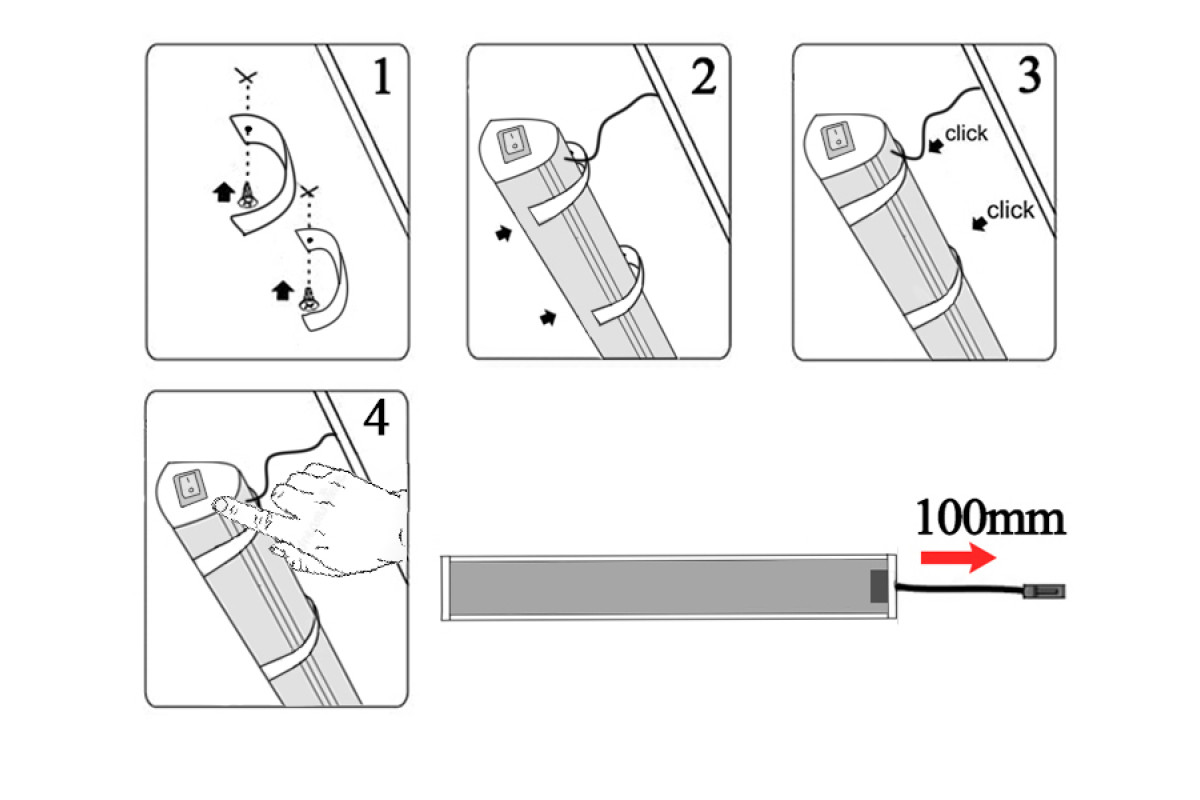 1

2

3

click

click

4

100mm