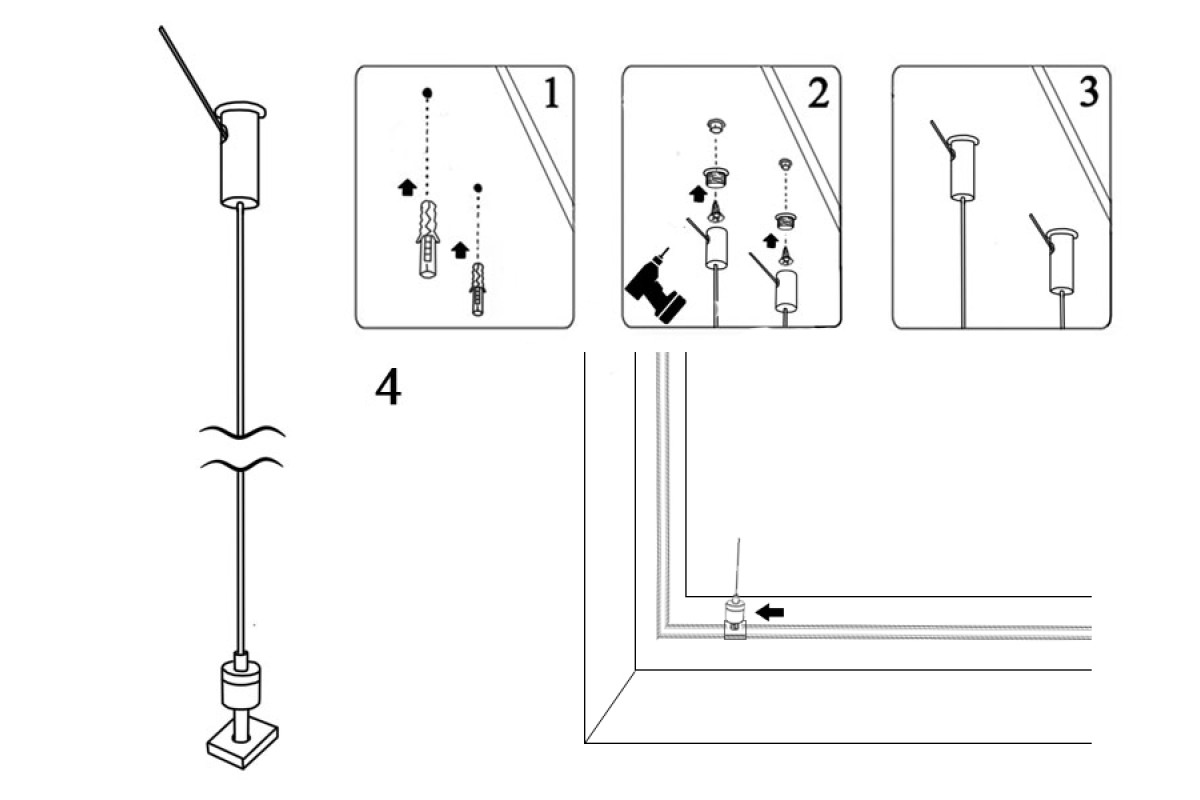 1

2

3

4