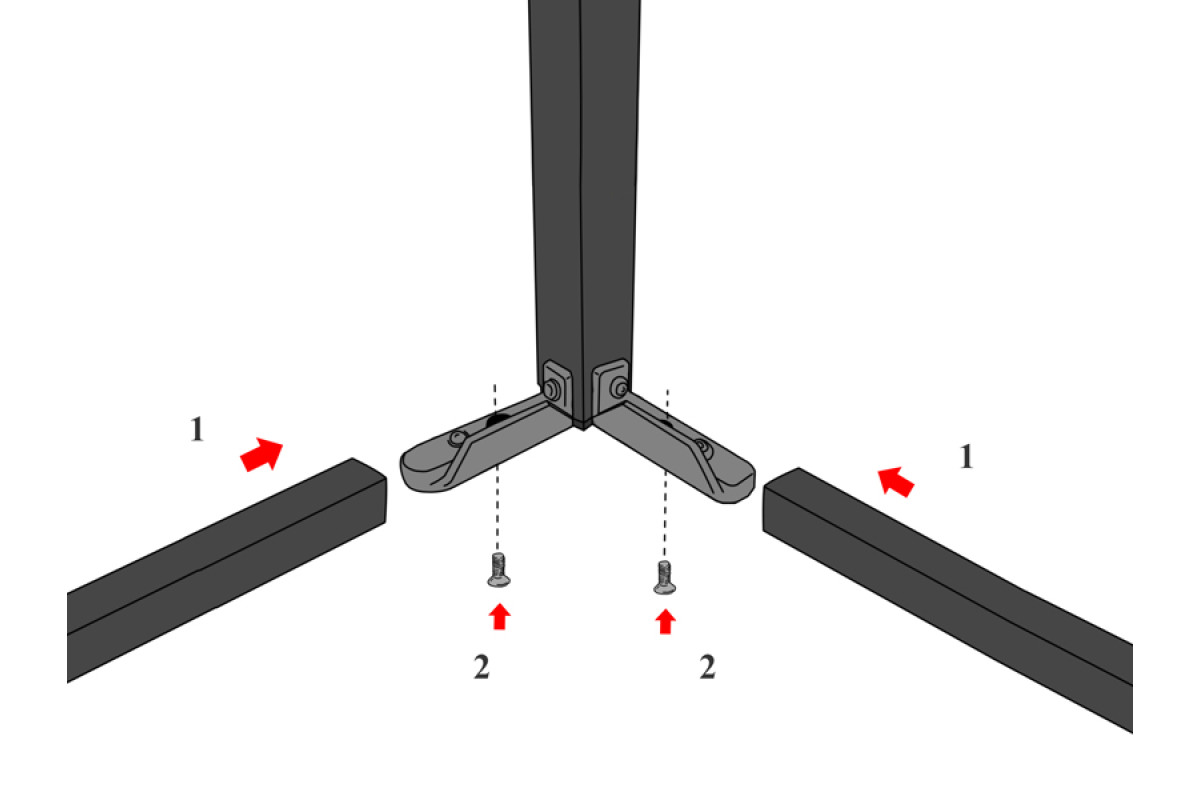 1

1

2

2