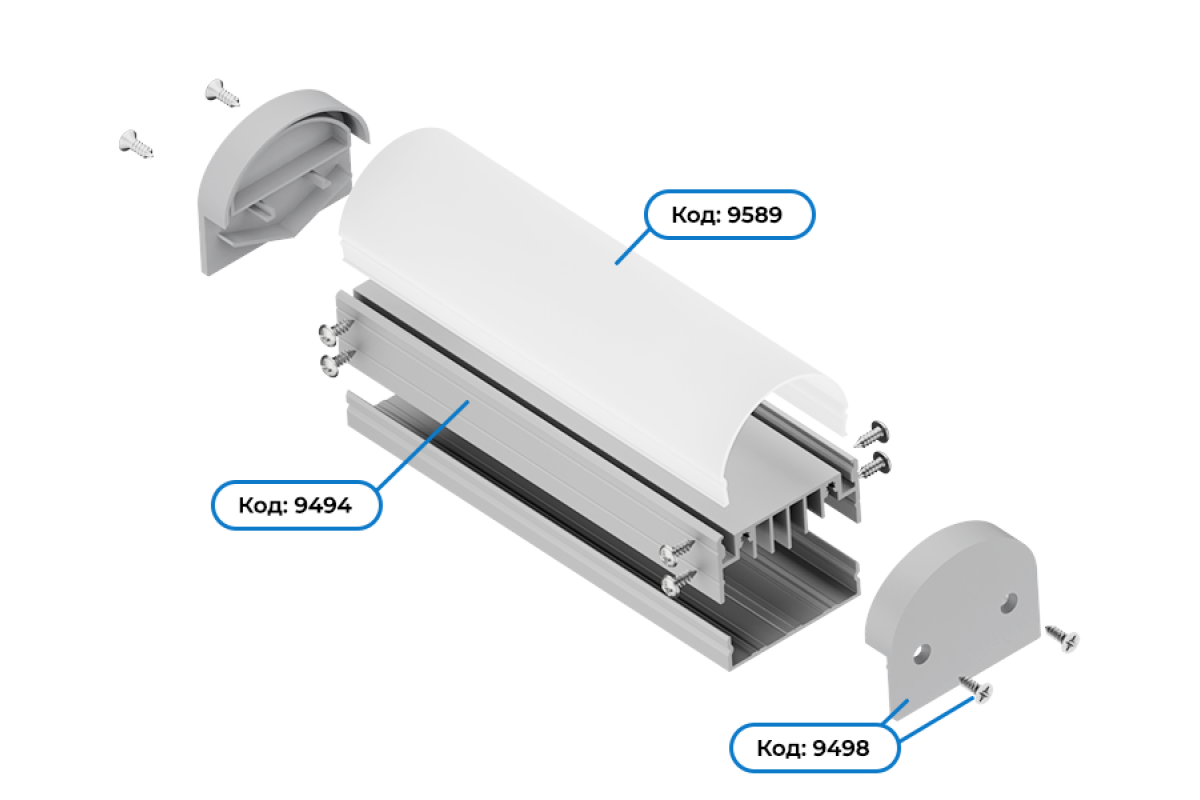 Код: 9589

Код: 9494

Код: 9498