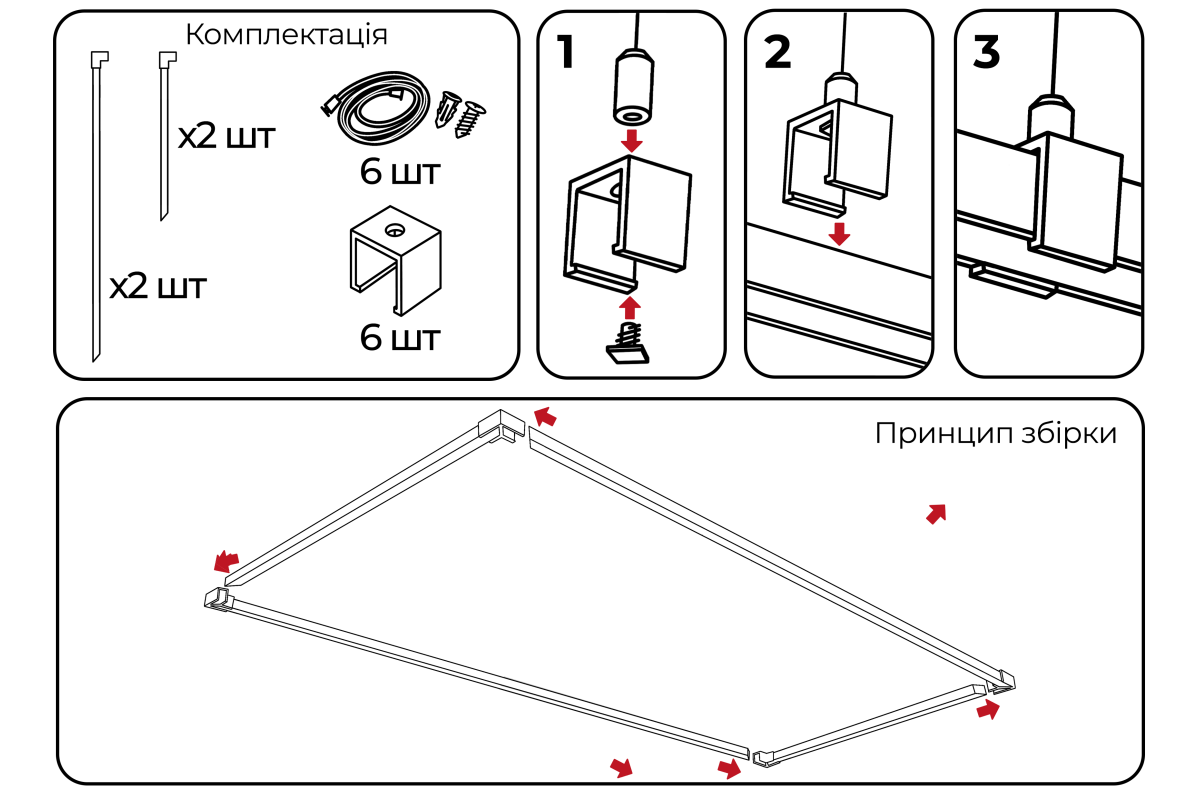 Комплектація

x2 шт

x2 шт

6 шт

6 шт

1

2

3

Принцип збірки